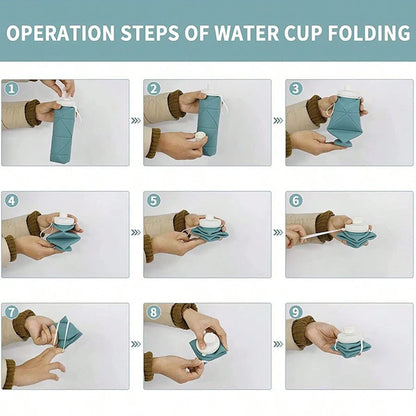 OPERATION STEPS OF WATER CUP FOLDING

1

2

3

4

5

6

7

8

9