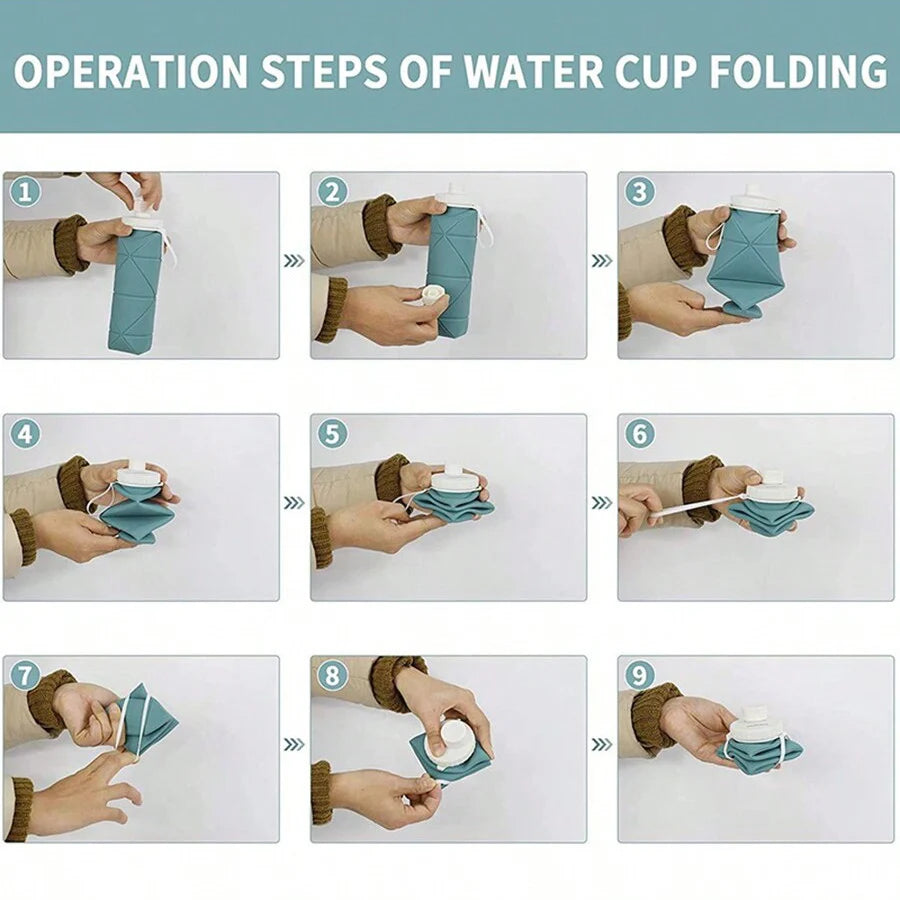 OPERATION STEPS OF WATER CUP FOLDING

1
2
3
4
5
6
7
8
9