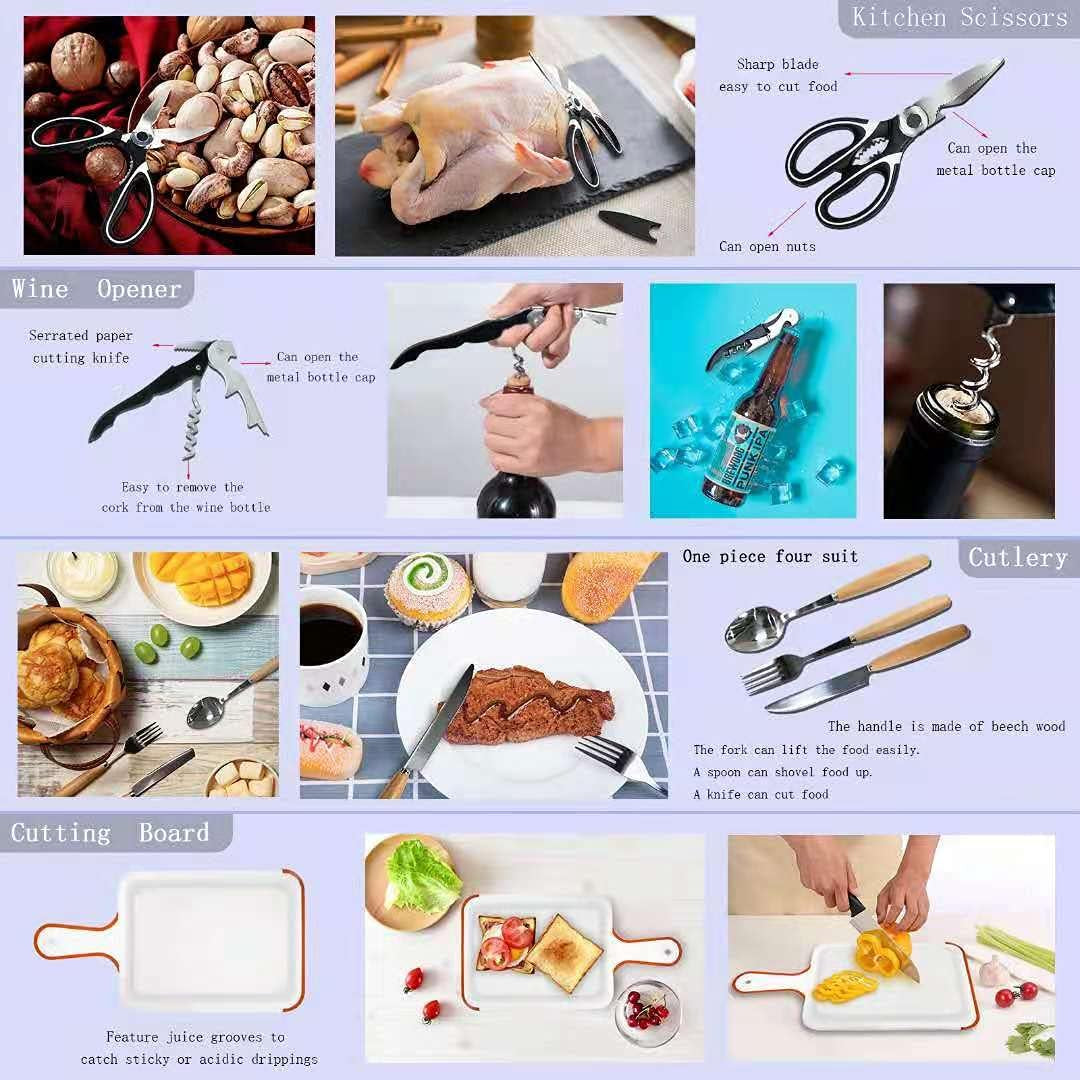 Kitchen Scissors

Sharp blade easy to cut food

Can open the metal bottle cap

Can open nuts

Wine Opener

Serrated paper cutting knife

Can open the metal bottle cap

Easy to remove the cork from the wine bottle

BREWDOG PUNK IPA

One piece four suit

Cutlery

The handle is made of beech wood

The fork can lift the food easily.

A spoon can shovel food up.

A knife can cut food

Cutting Board

Feature juice grooves to catch sticky or acidic drippings